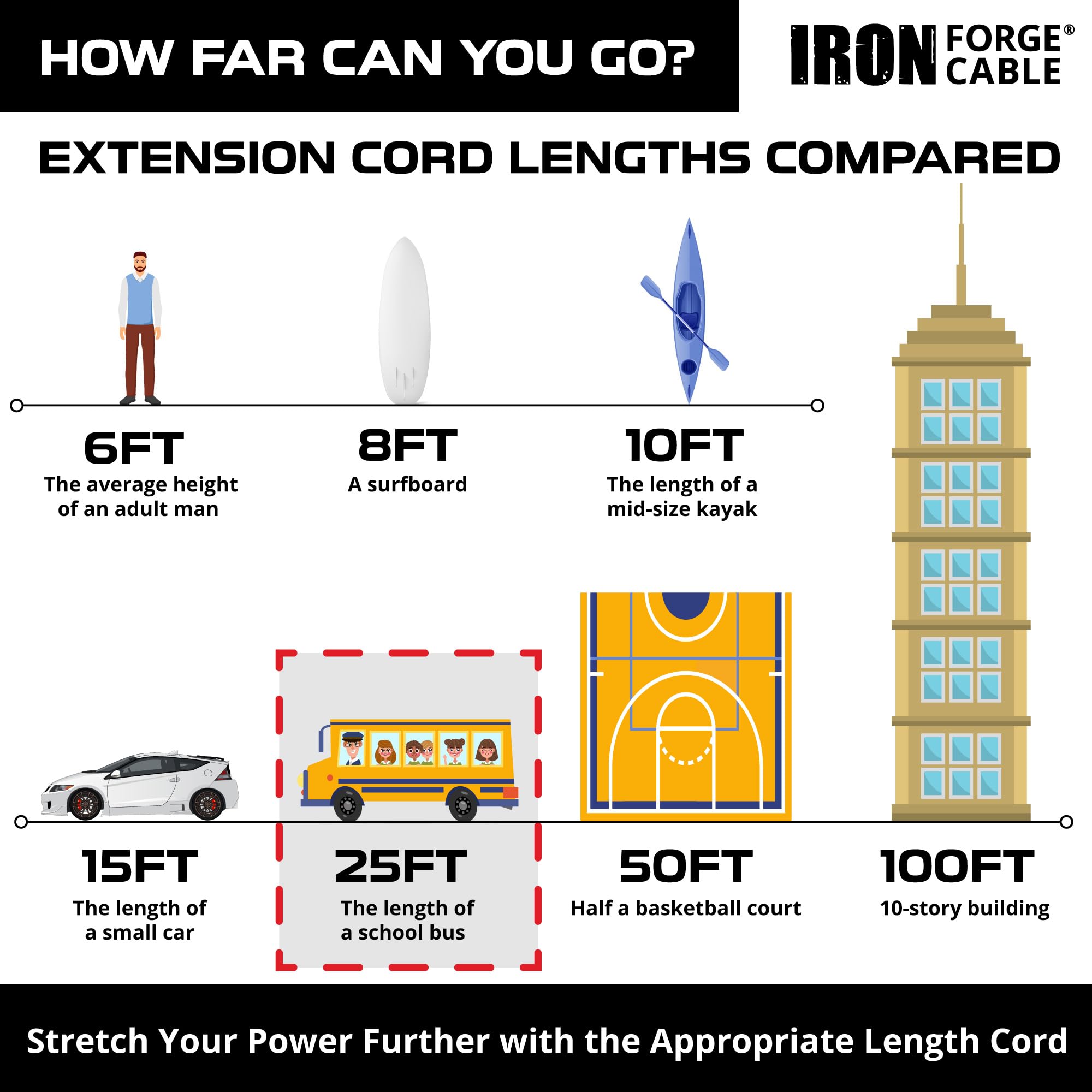 HOW FAR CAN YOU GO?

IRON FORGE® CABLE

EXTENSION CORD LENGTHS COMPARED

6FT
The average height of an adult man

8FT
A surfboard

10FT
The length of a mid-size kayak

15FT
The length of a small car

25FT
The length of a school bus

50FT
Half a basketball court

100FT
10-story building

Stretch Your Power Further with the Appropriate Length Cord