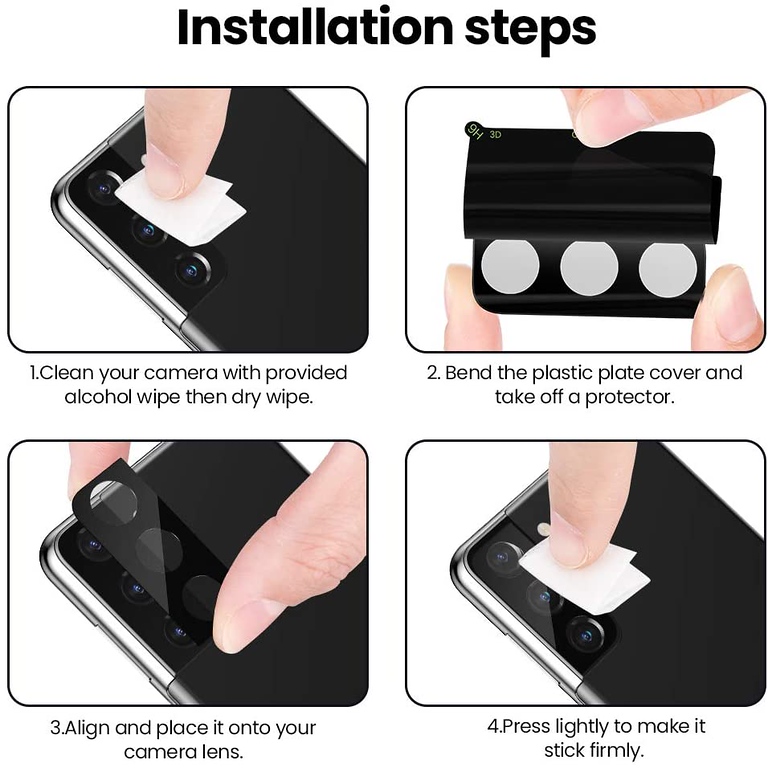 Installation steps

9H 3D

1.Clean your camera with provided alcohol wipe then dry wipe.

2. Bend the plastic plate cover and take off a protector.

3.Align and place it onto your camera lens.

4.Press lightly to make it stick firmly.