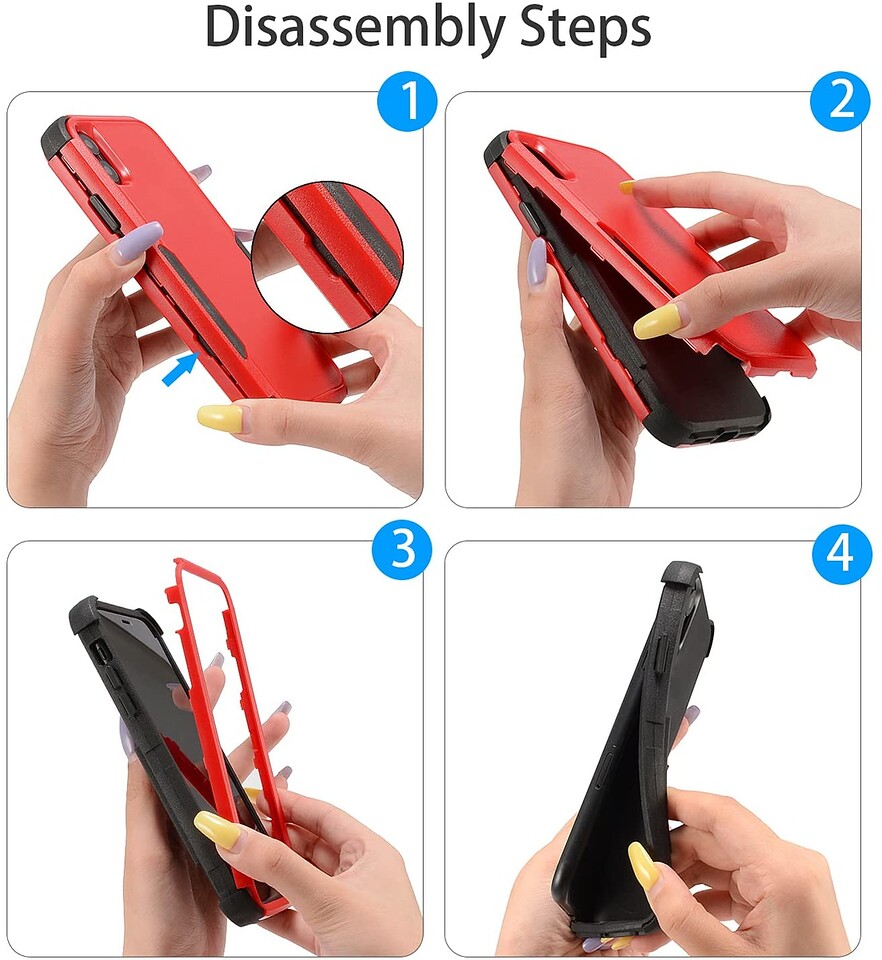 Disassembly Steps

1

2

3

4