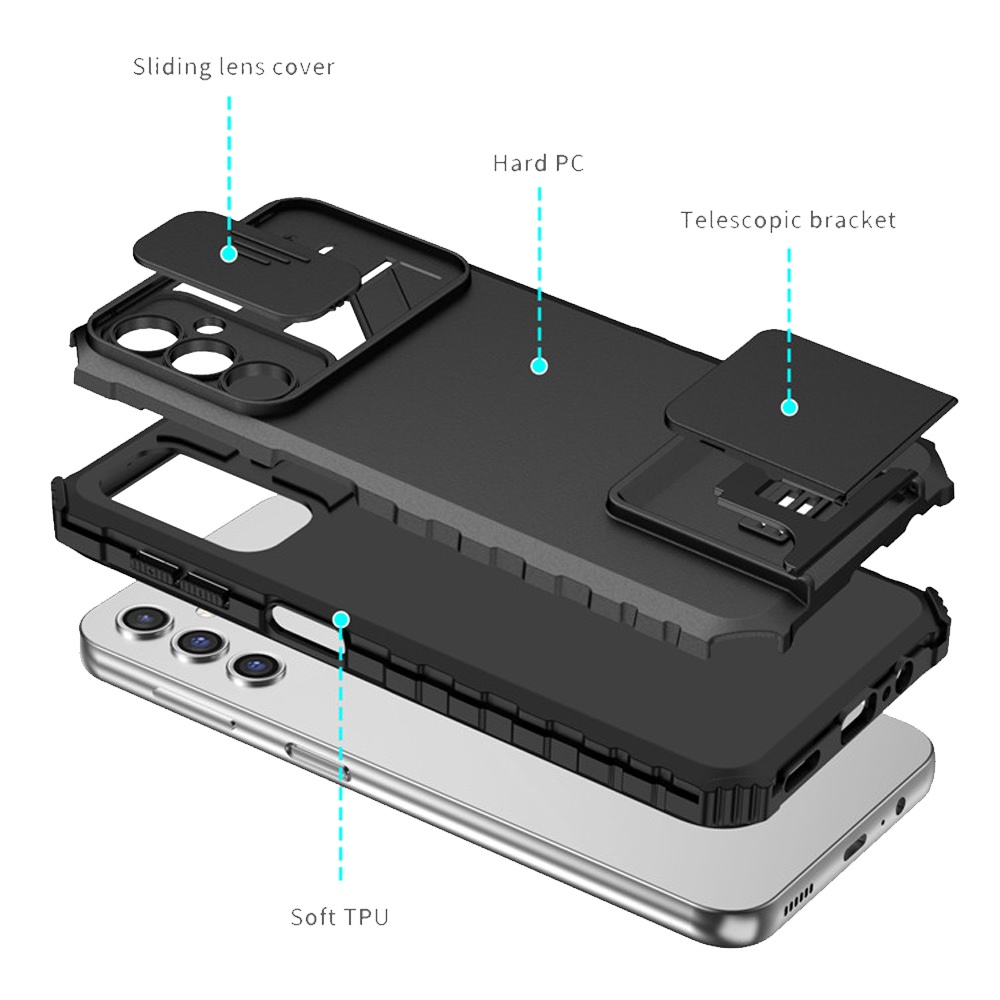 Sliding lens cover

Hard PC

Telescopic bracket

Soft TPU