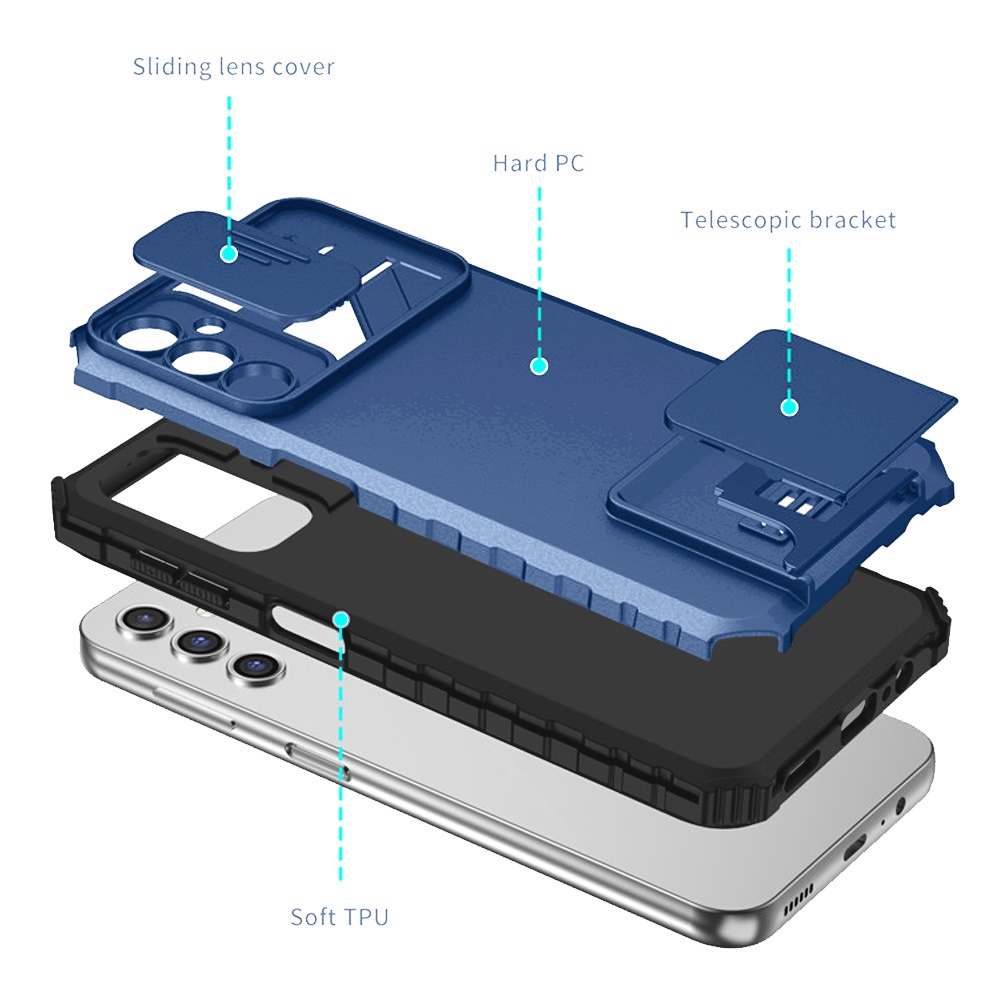 Sliding lens cover

Hard PC

Telescopic bracket

Soft TPU