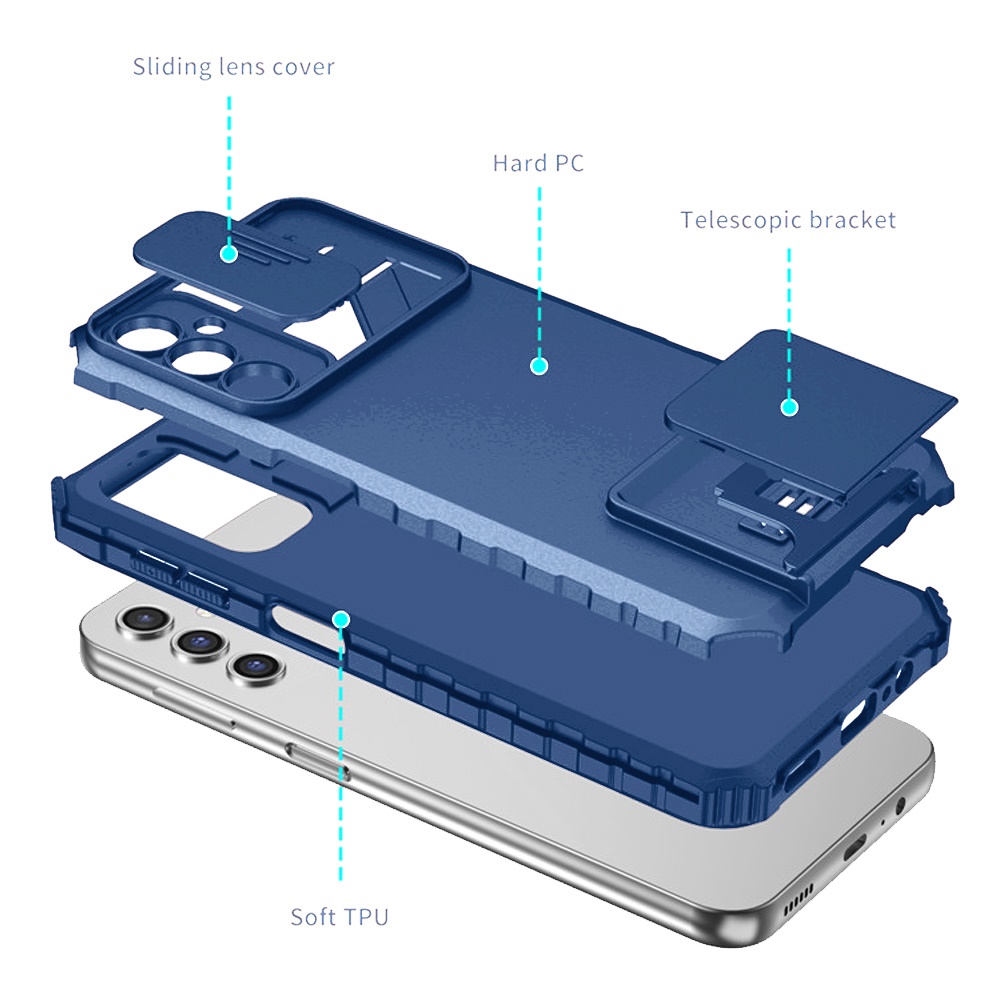 Sliding lens cover

Hard PC

Telescopic bracket

Soft TPU