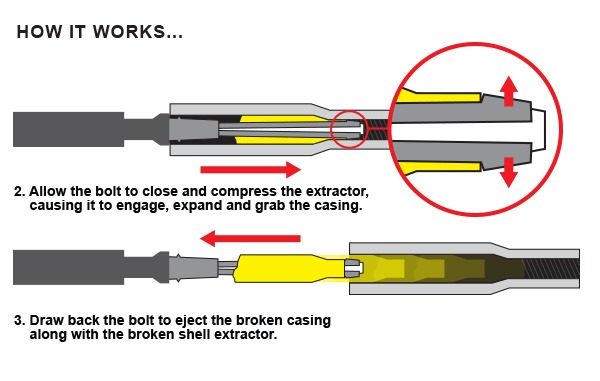 HOW IT WORKS...

2. Allow the bolt to close and compress the extractor, causing it to engage, expand and grab the casing.

3. Draw back the bolt to eject the broken casing along with the broken shell extractor.