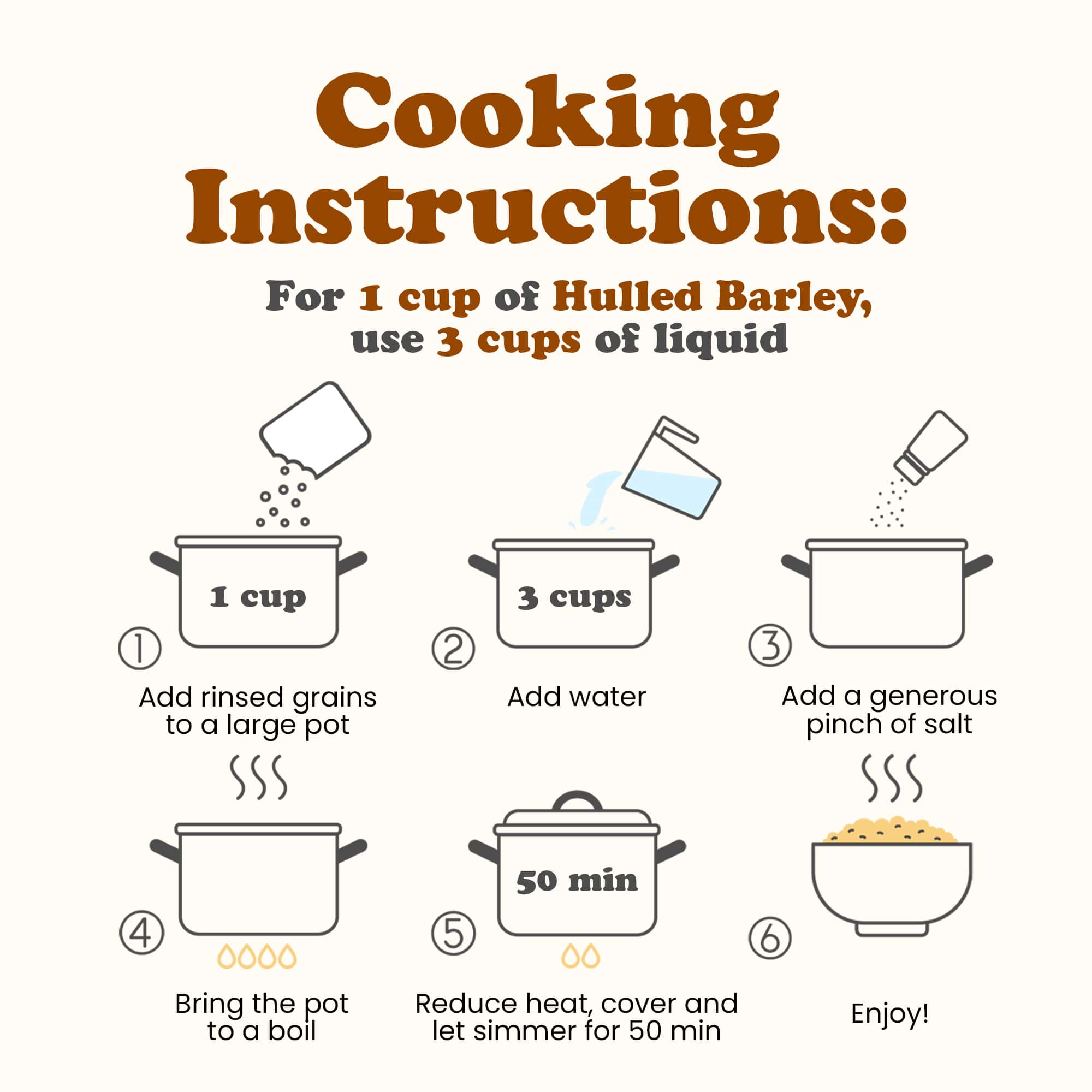 Cooking Instructions:

For 1 cup of Hulled Barley, use 3 cups of liquid

1 cup

①

Add rinsed grains to a large pot

3 cups

②

Add water

③

Add a generous pinch of salt

④

Bring the pot to a boil

50 min

⑤

Reduce heat, cover and let simmer for 50 min

⑥

Enjoy!