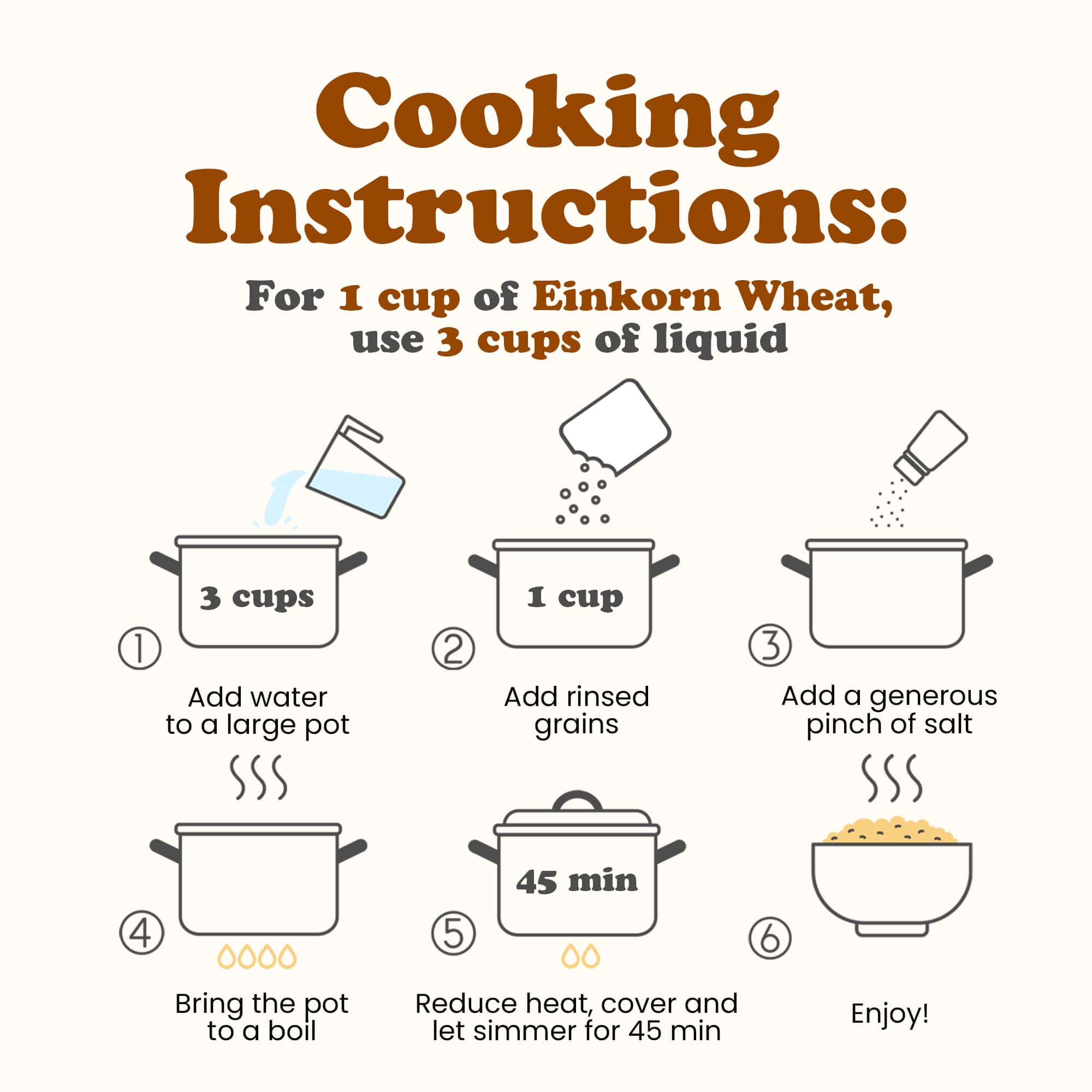 Cooking Instructions:

For 1 cup of Einkorn Wheat, use 3 cups of liquid

3 cups

①

Add water to a large pot

1 cup

②

Add rinsed grains

③

Add a generous pinch of salt

④

Bring the pot to a boil

45 min

⑤

Reduce heat, cover and let simmer for 45 min

⑥

Enjoy!