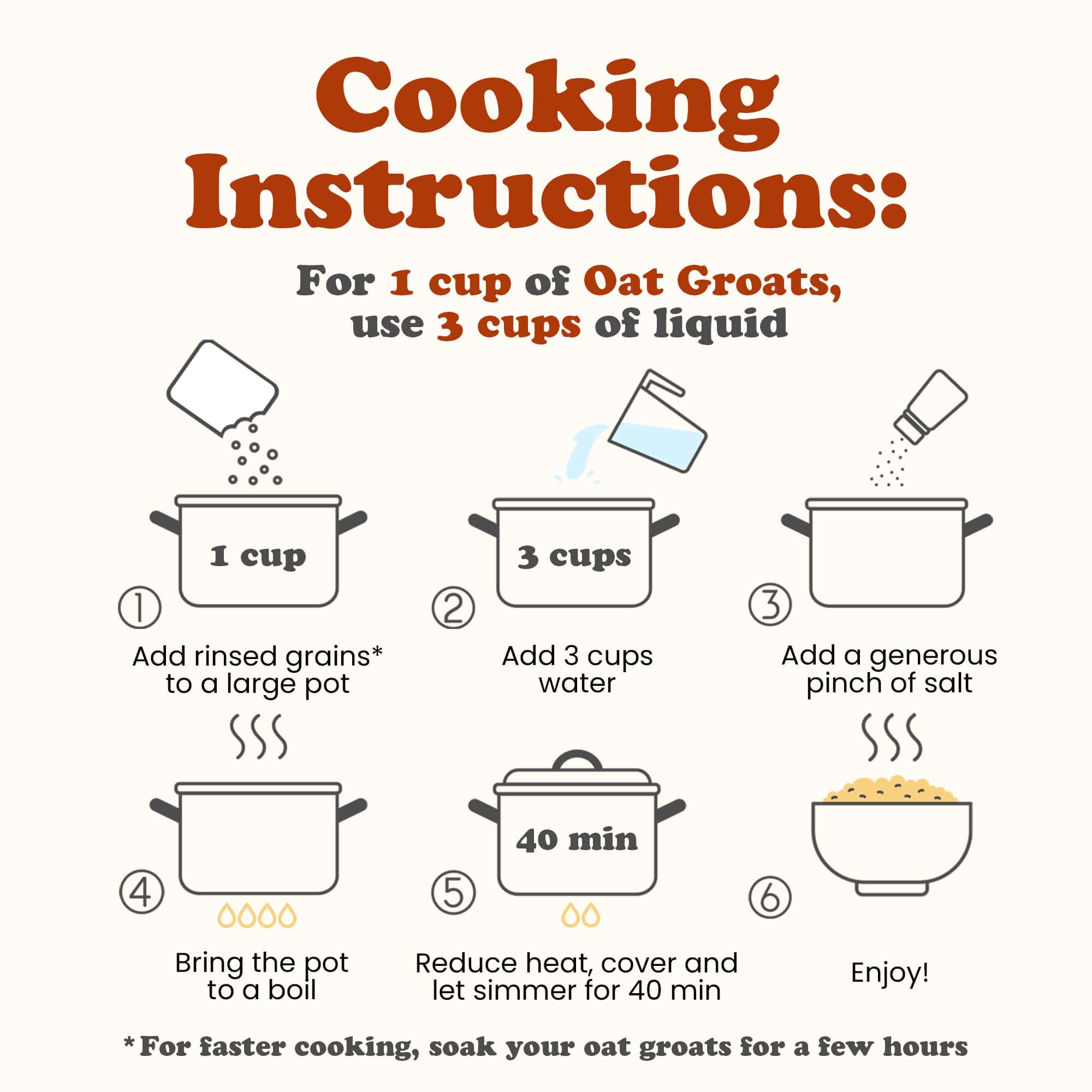 Cooking Instructions:

For 1 cup of Oat Groats, use 3 cups of liquid

1 cup

①

Add rinsed grains* to a large pot

3 cups

②

Add 3 cups water

③

Add a generous pinch of salt

④

Bring the pot to a boil

40 min

⑤

Reduce heat, cover and let simmer for 40 min

⑥

Enjoy!

* For faster cooking, soak your oat groats for a few hours