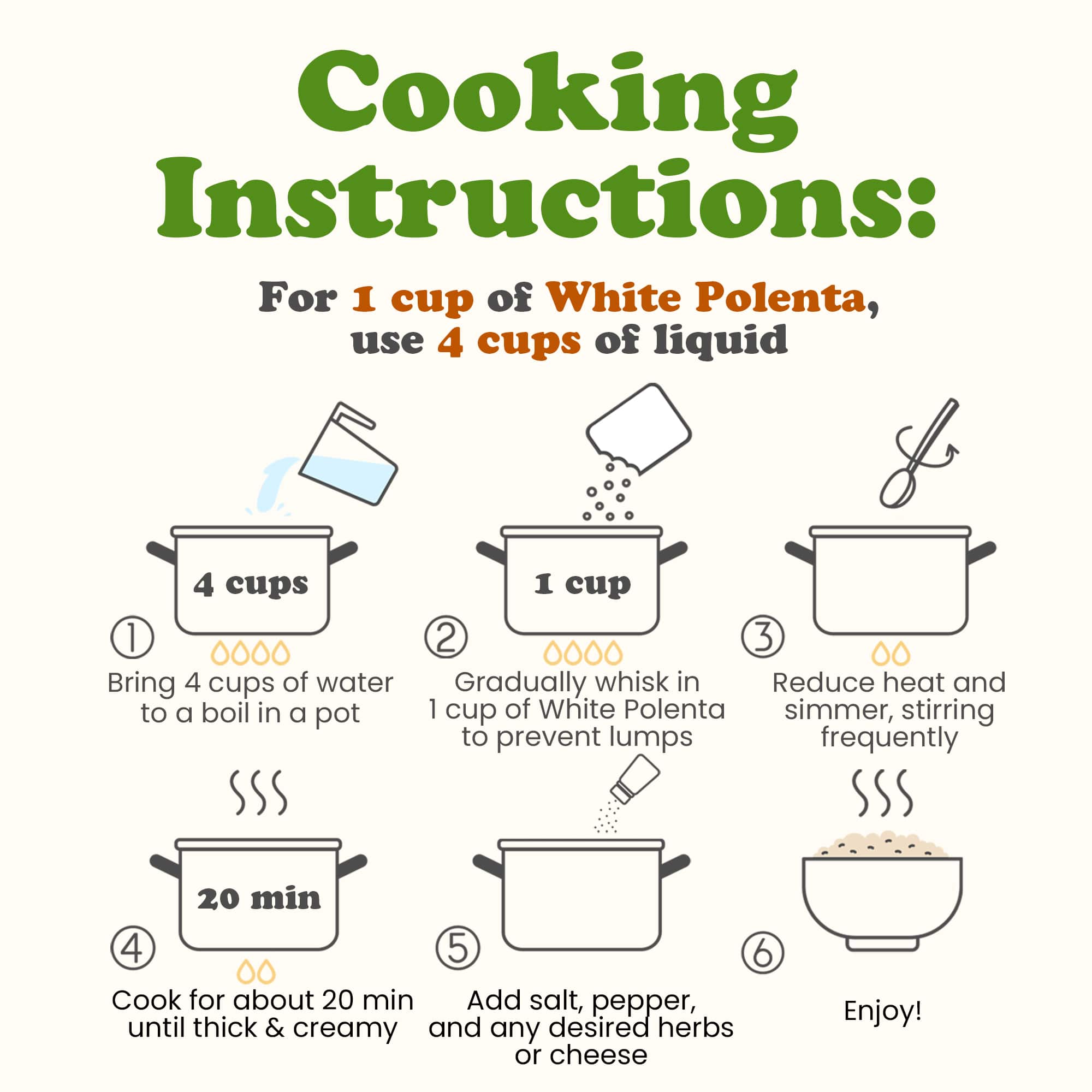 Cooking Instructions:

For 1 cup of White Polenta, use 4 cups of liquid

4 cups

① Bring 4 cups of water to a boil in a pot

1 cup

② Gradually whisk in 1 cup of White Polenta to prevent lumps

③ Reduce heat and simmer, stirring frequently

20 min

④ Cook for about 20 min until thick & creamy

⑤ Add salt, pepper, and any desired herbs or cheese

⑥ Enjoy!