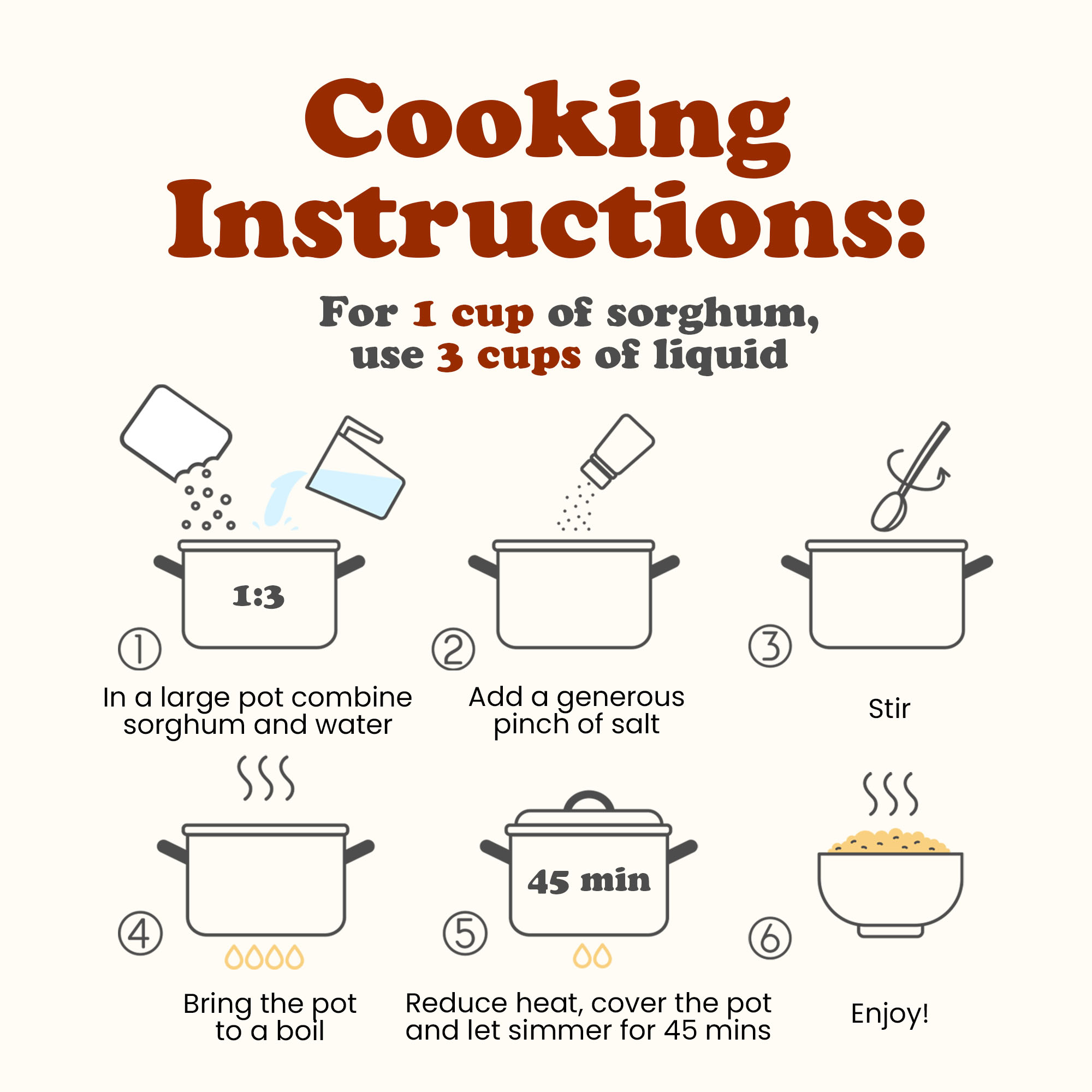 Cooking Instructions:

For 1 cup of sorghum, use 3 cups of liquid

1:3

① In a large pot combine sorghum and water

② Add a generous pinch of salt

③ Stir

④ Bring the pot to a boil

45 min

⑤ Reduce heat, cover the pot and let simmer for 45 mins

⑥ Enjoy!