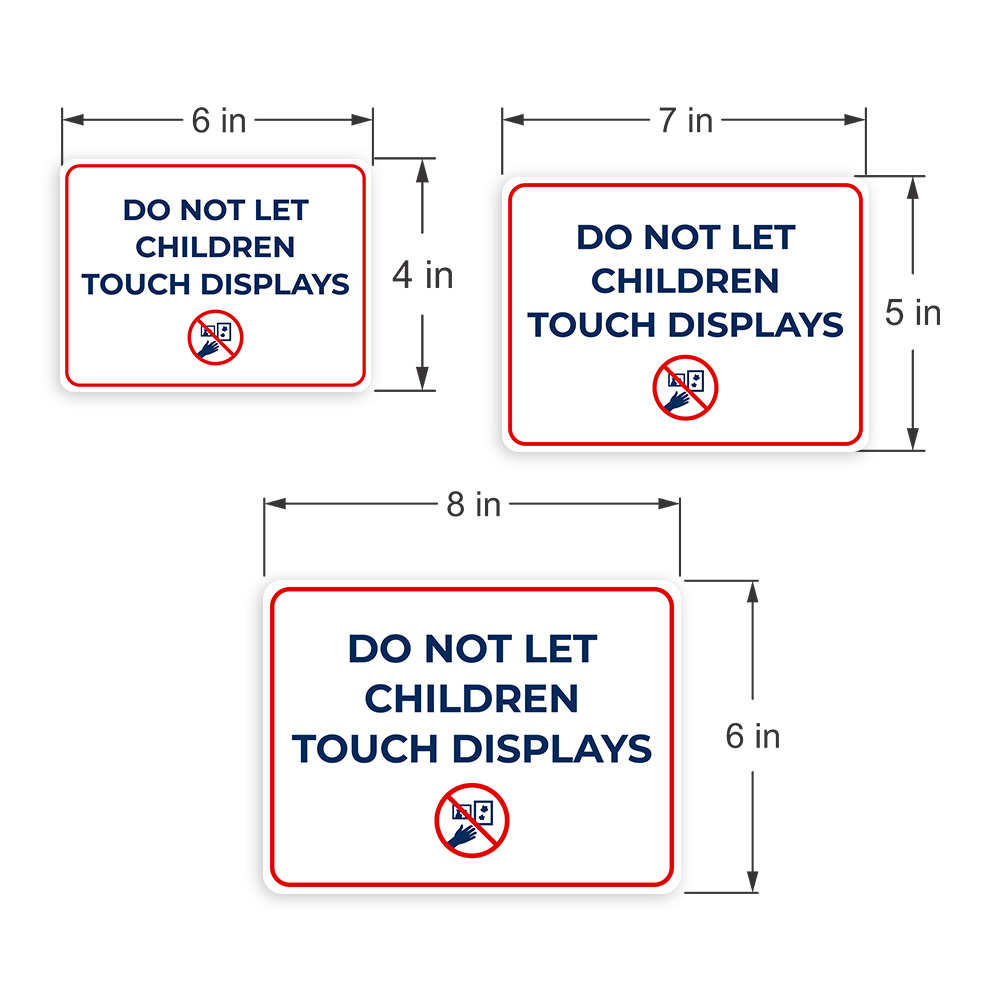 6 in

DO NOT LET CHILDREN TOUCH DISPLAYS

4 in

7 in

DO NOT LET CHILDREN TOUCH DISPLAYS

5 in

8 in

DO NOT LET CHILDREN TOUCH DISPLAYS

6 in