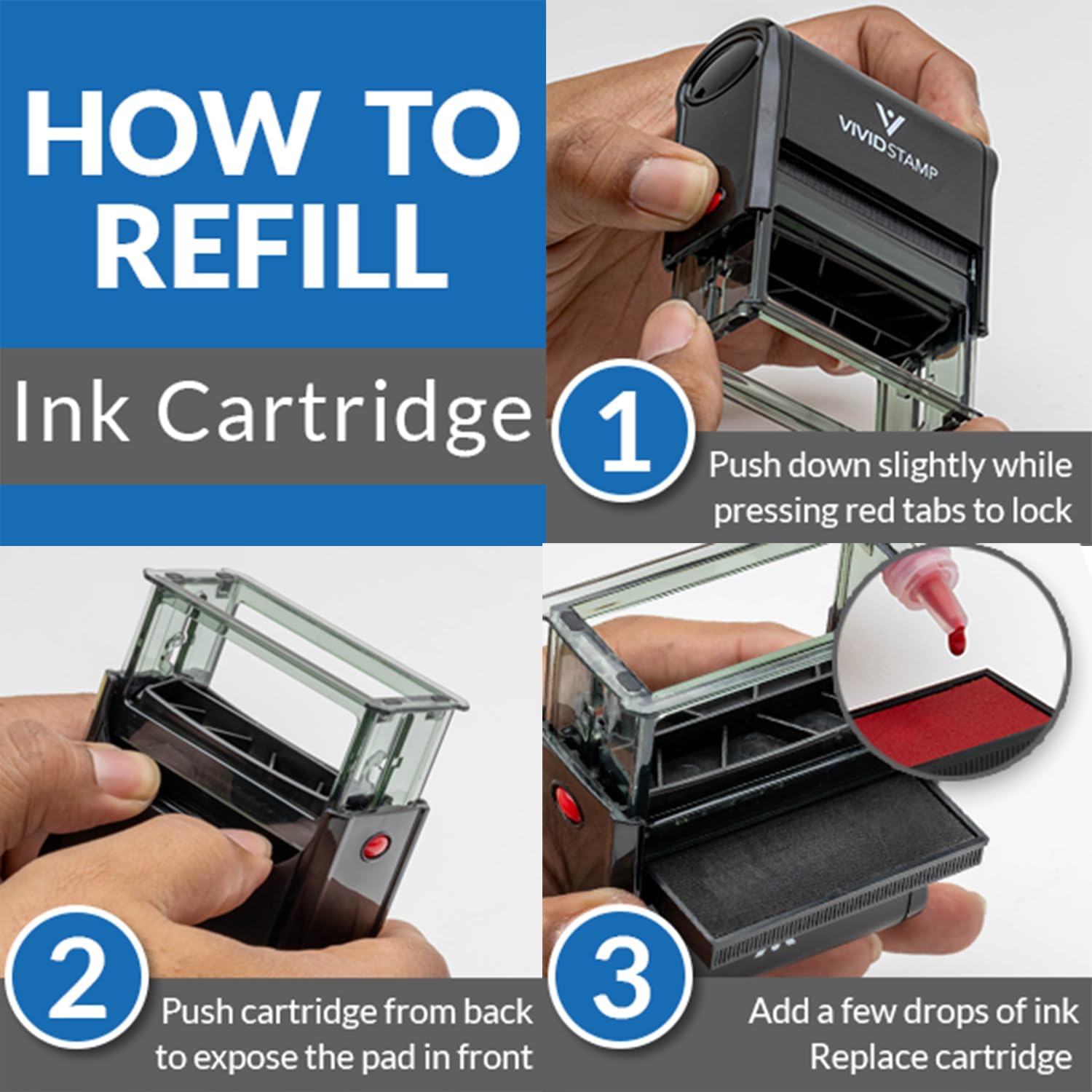 HOW TO REFILL

Ink Cartridge

VIVIDSTAMP

1

Push down slightly while pressing red tabs to lock

2

Push cartridge from back to expose the pad in front

3

Add a few drops of ink Replace cartridge