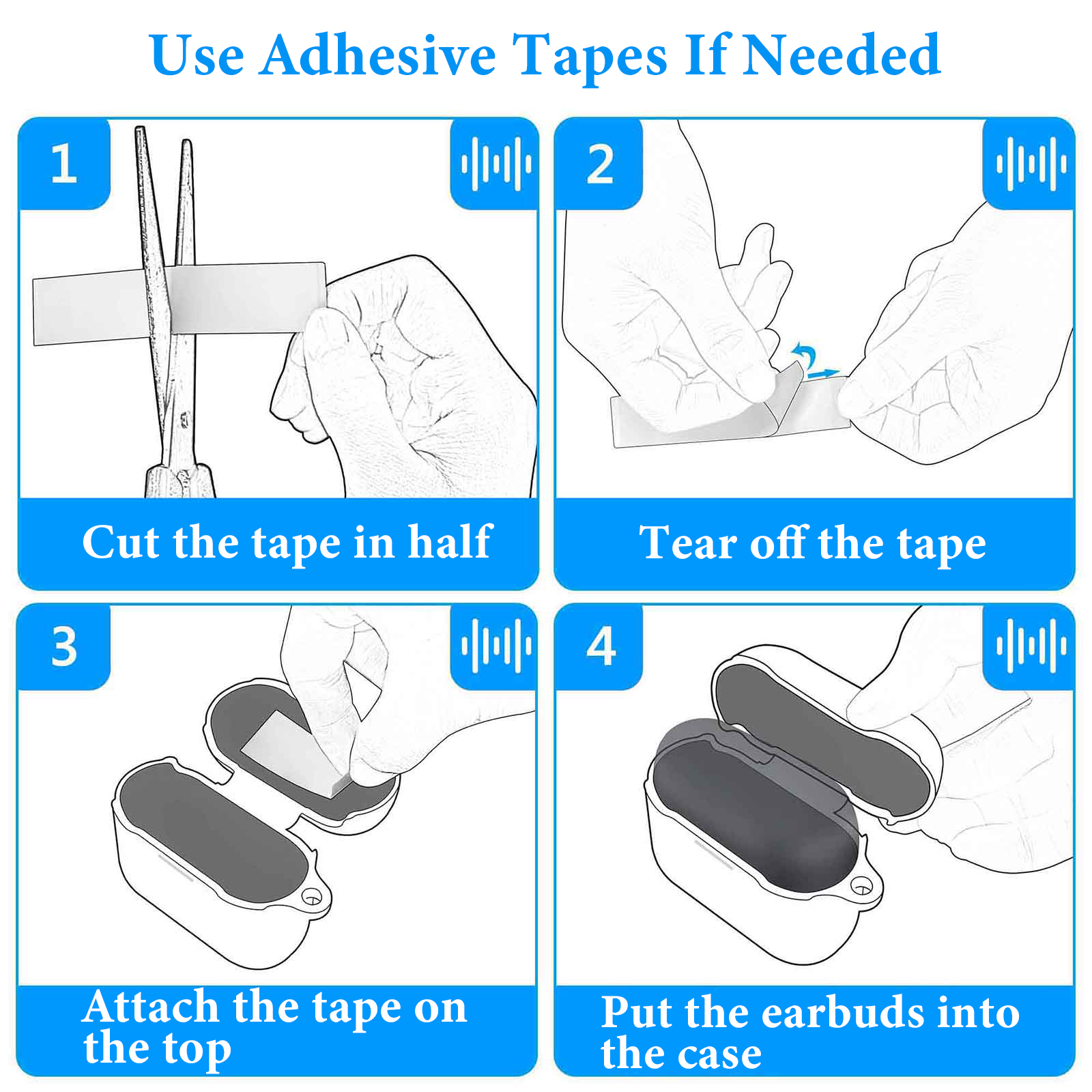 Use Adhesive Tapes If Needed

1

Cut the tape in half

2

Tear off the tape

3

Attach the tape on the top

4

Put the earbuds into the case