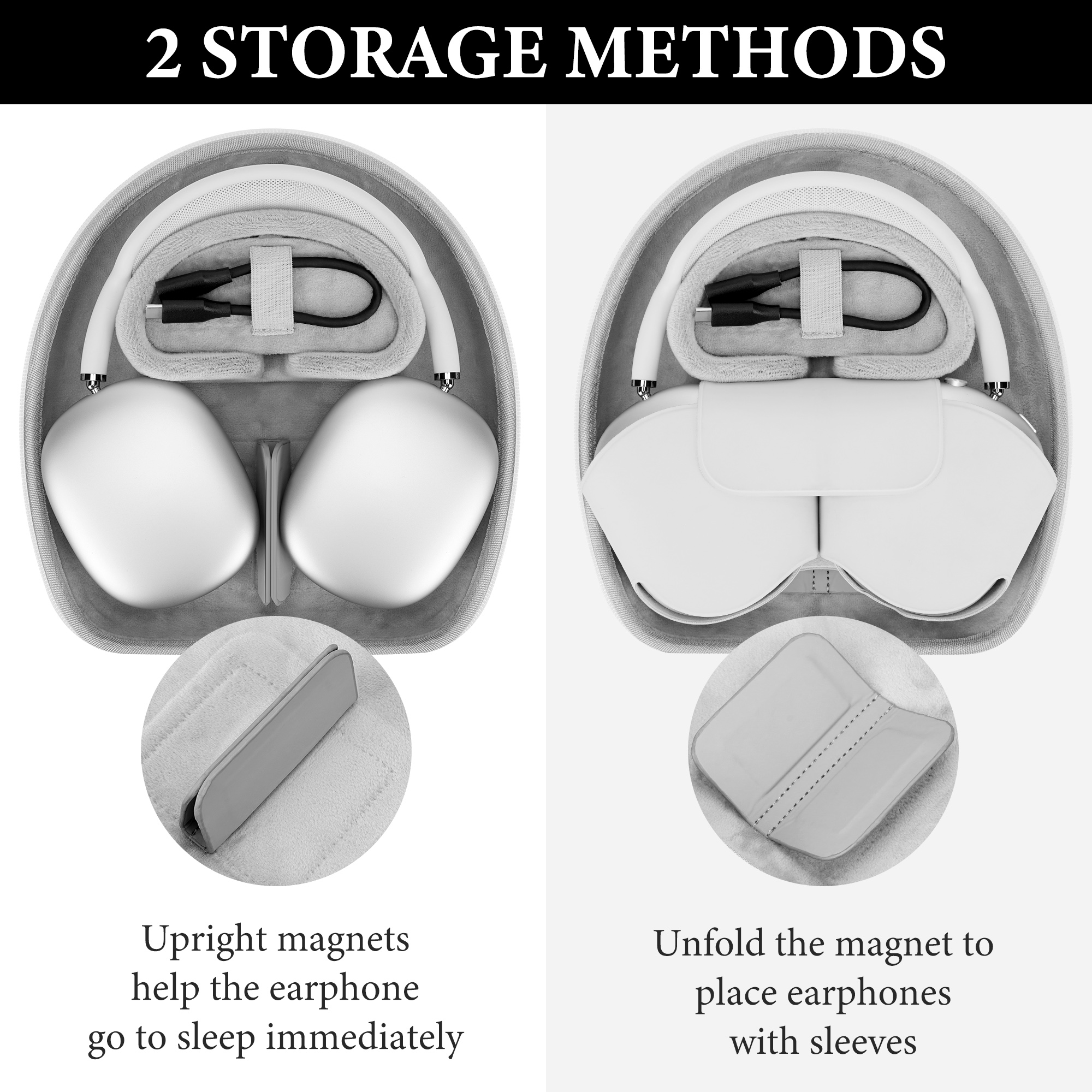 2 STORAGE METHODS

Upright magnets help the earphone go to sleep immediately

Unfold the magnet to place earphones with sleeves