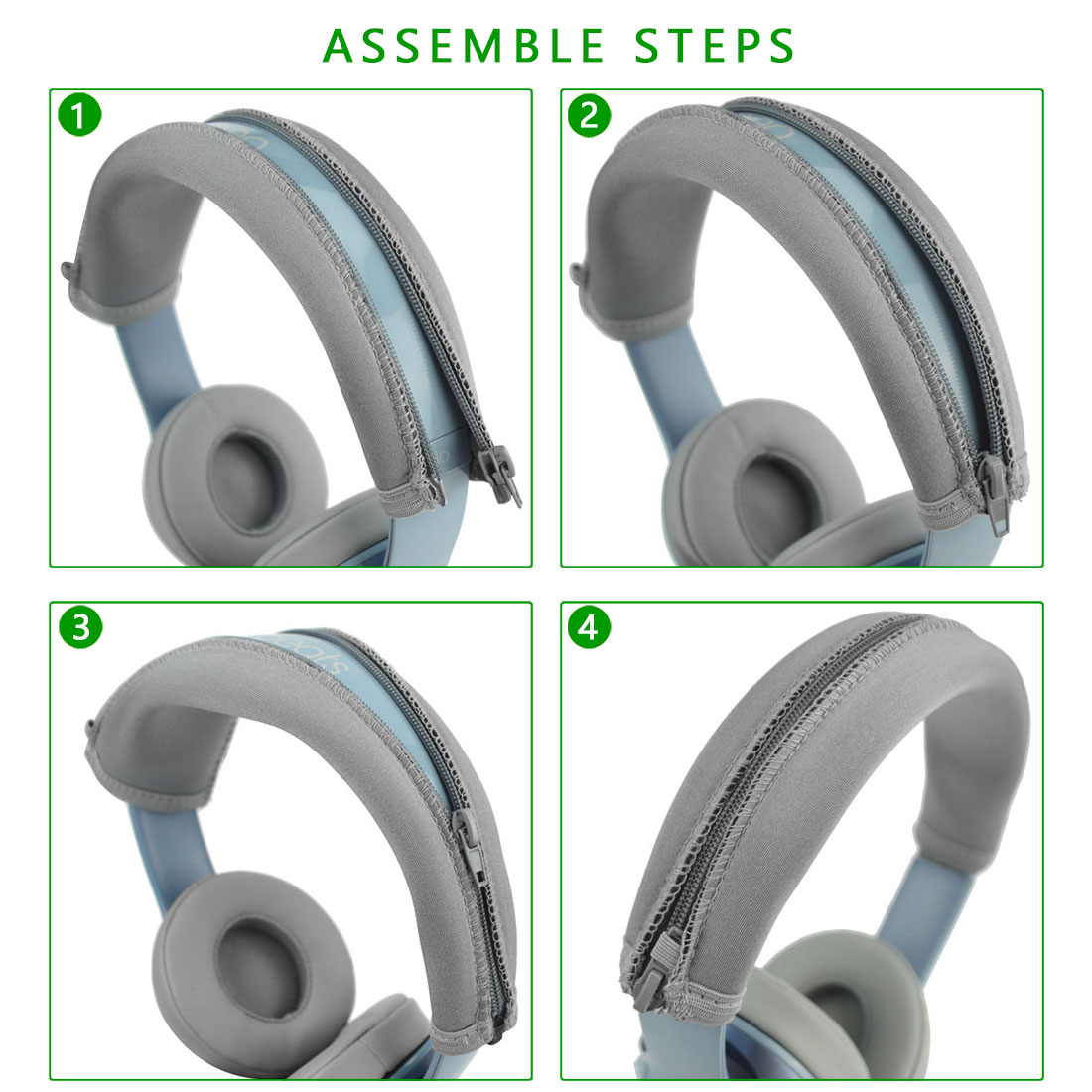 ASSEMBLE STEPS

1

2

3

4