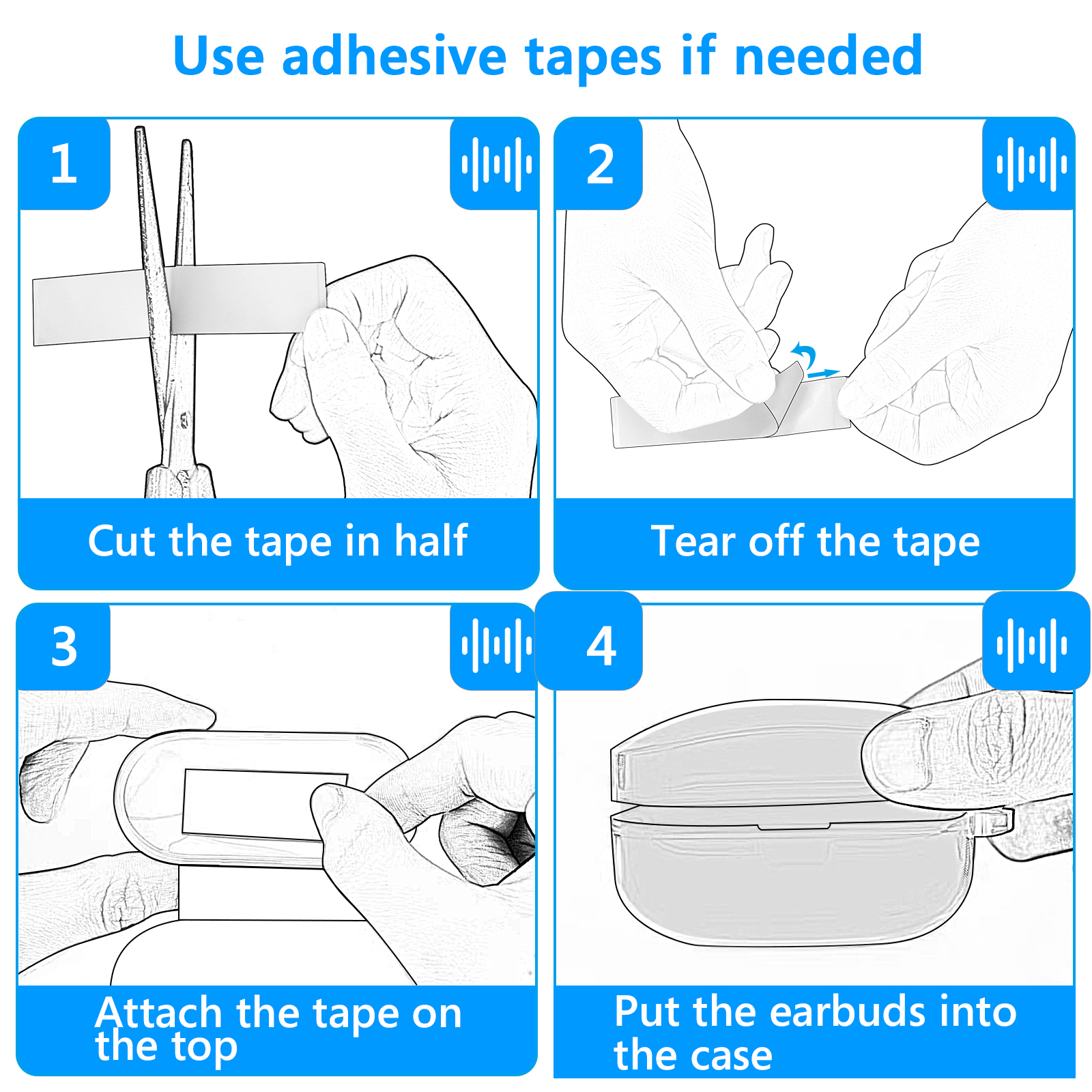 Use adhesive tapes if needed

1

Cut the tape in half

2

Tear off the tape

3

Attach the tape on the top

4

Put the earbuds into the case