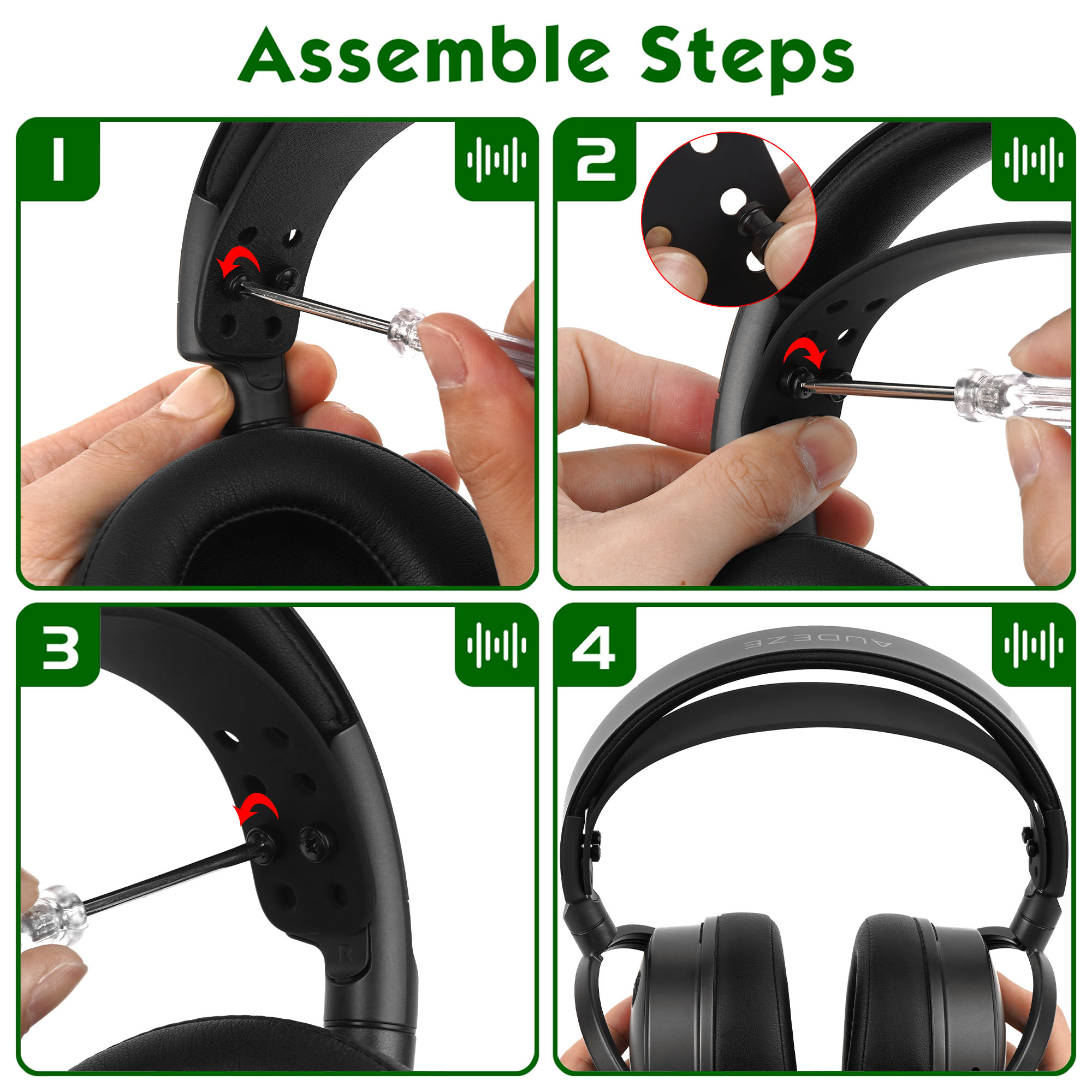 Assemble Steps

1

L

2

3

R

4

AUDEZE