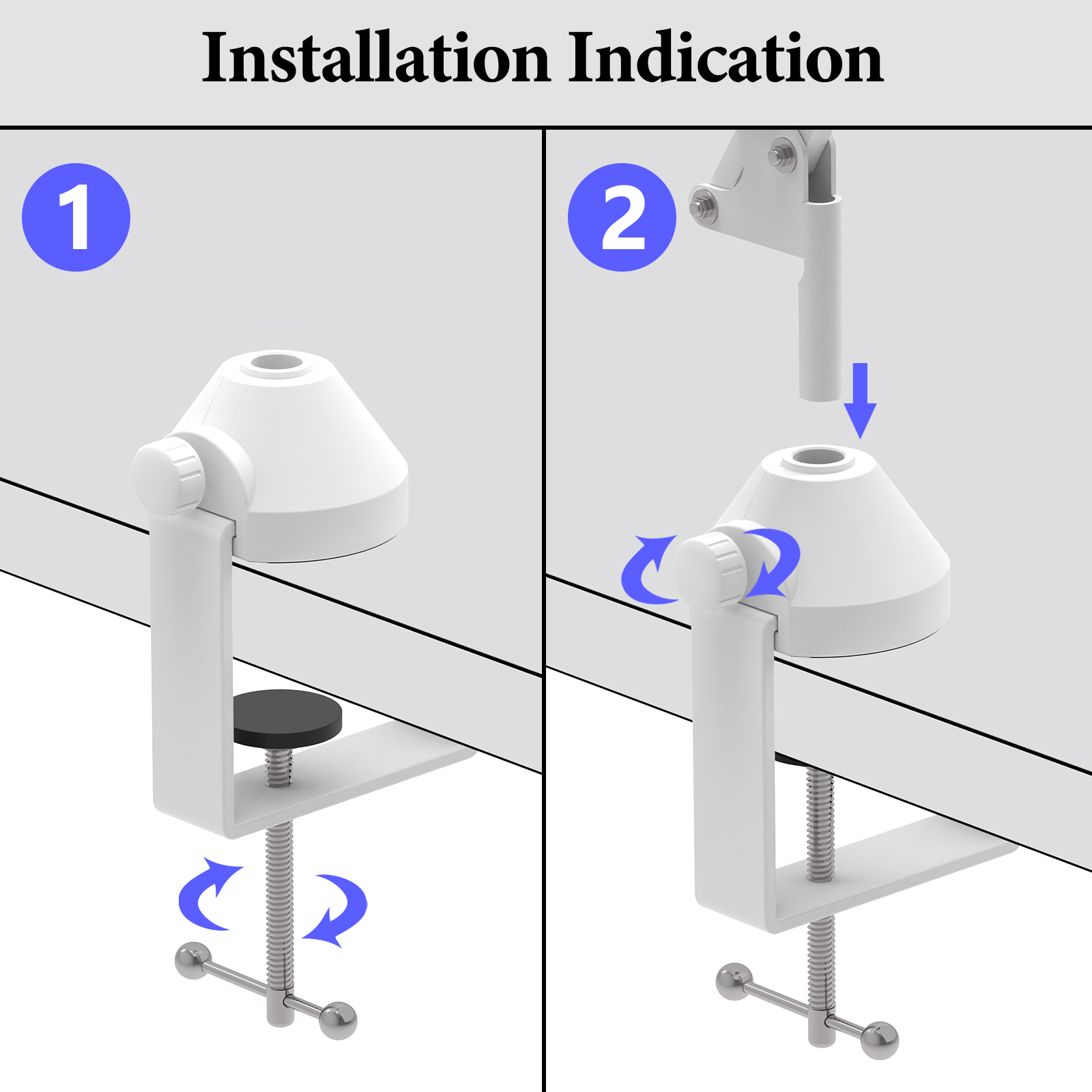 Installation Indication

1

2