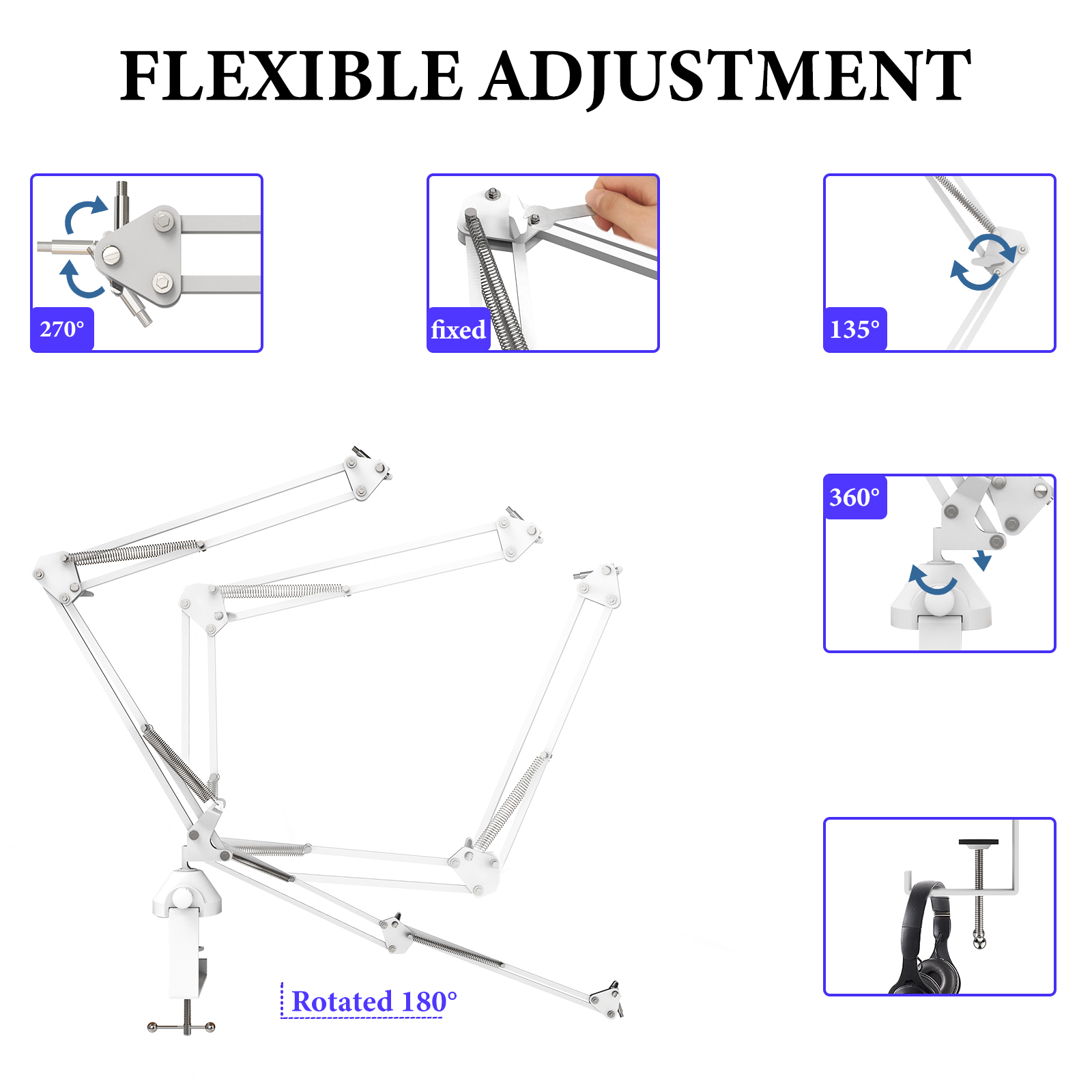 FLEXIBLE ADJUSTMENT

270°

fixed

135°

360°

Rotated 180°