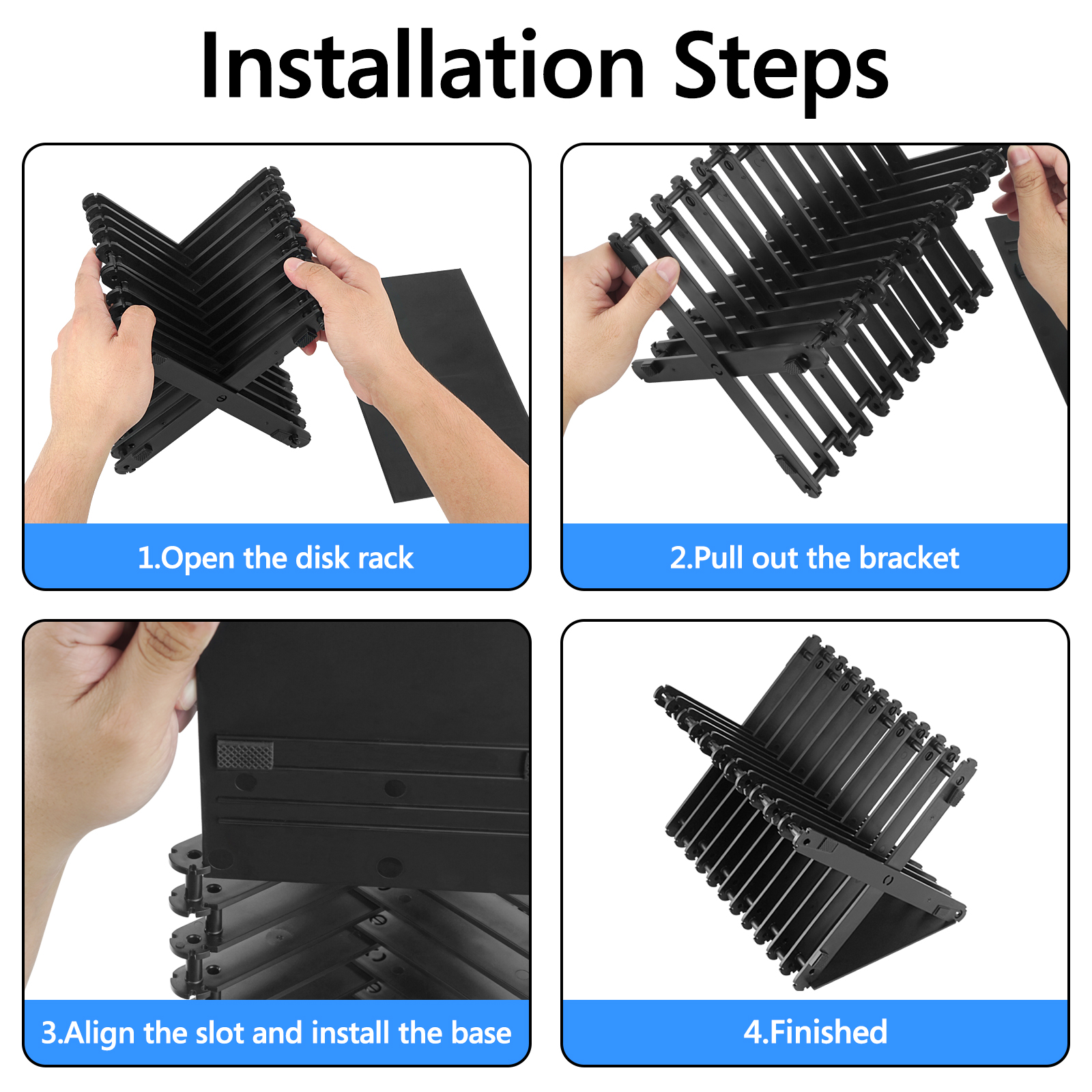 Installation Steps

1.Open the disk rack

2.Pull out the bracket

3.Align the slot and install the base

4.Finished