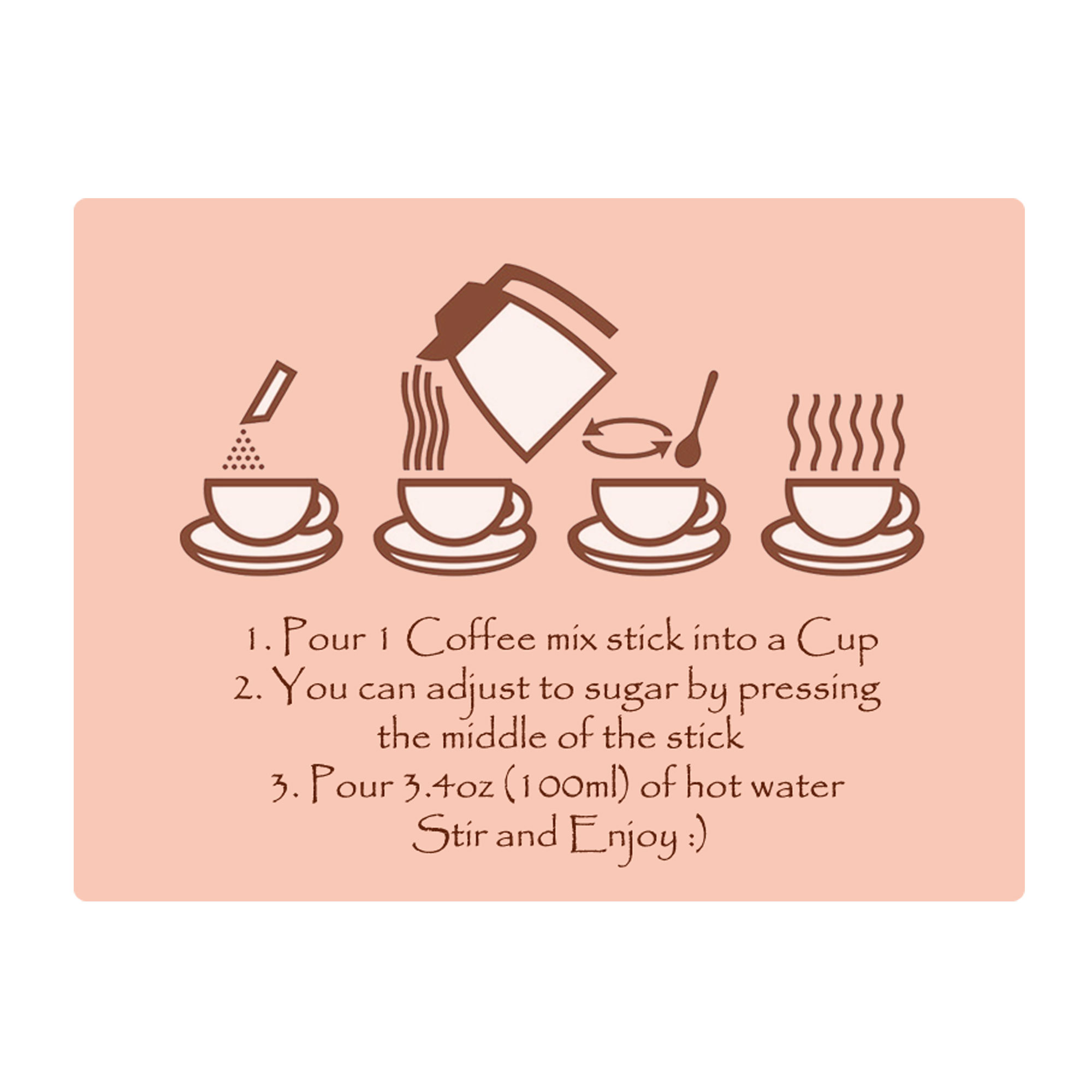 1. Pour 1 Coffee mix stick into a Cup
2. You can adjust to sugar by pressing the middle of the stick
3. Pour 3.4oz (100ml) of hot water
Stir and Enjoy :)